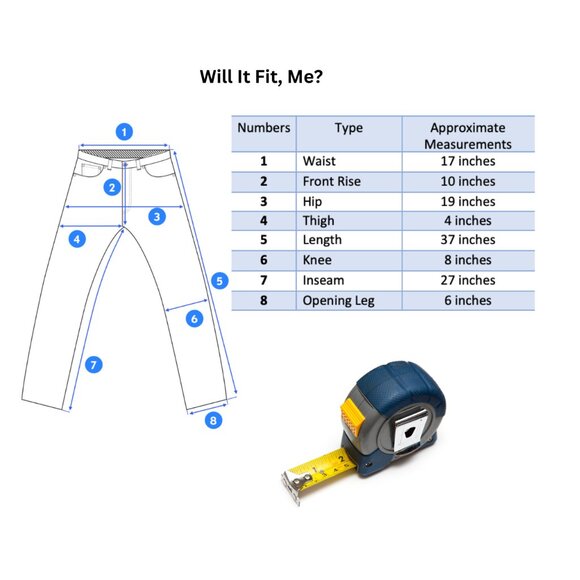 Will It Fit, Me?

1
2
3
4
5
6
7
8

| Numbers | Type | Approximate Measurements |
|---|---|---|
| 1 | Waist | 17 inches |
| 2 | Front Rise | 10 inches |
| 3 | Hip | 19 inches |
| 4 | Thigh | 4 inches |
| 5 | Length | 37 inches |
| 6 | Knee | 8 inches |
| 7 | Inseam | 27 inches |
| 8 | Opening Leg | 6 inches |

2